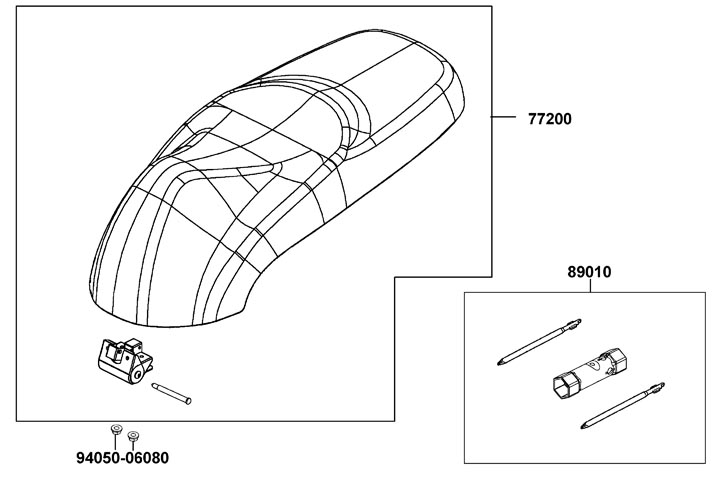 77200

89010

94050-06080